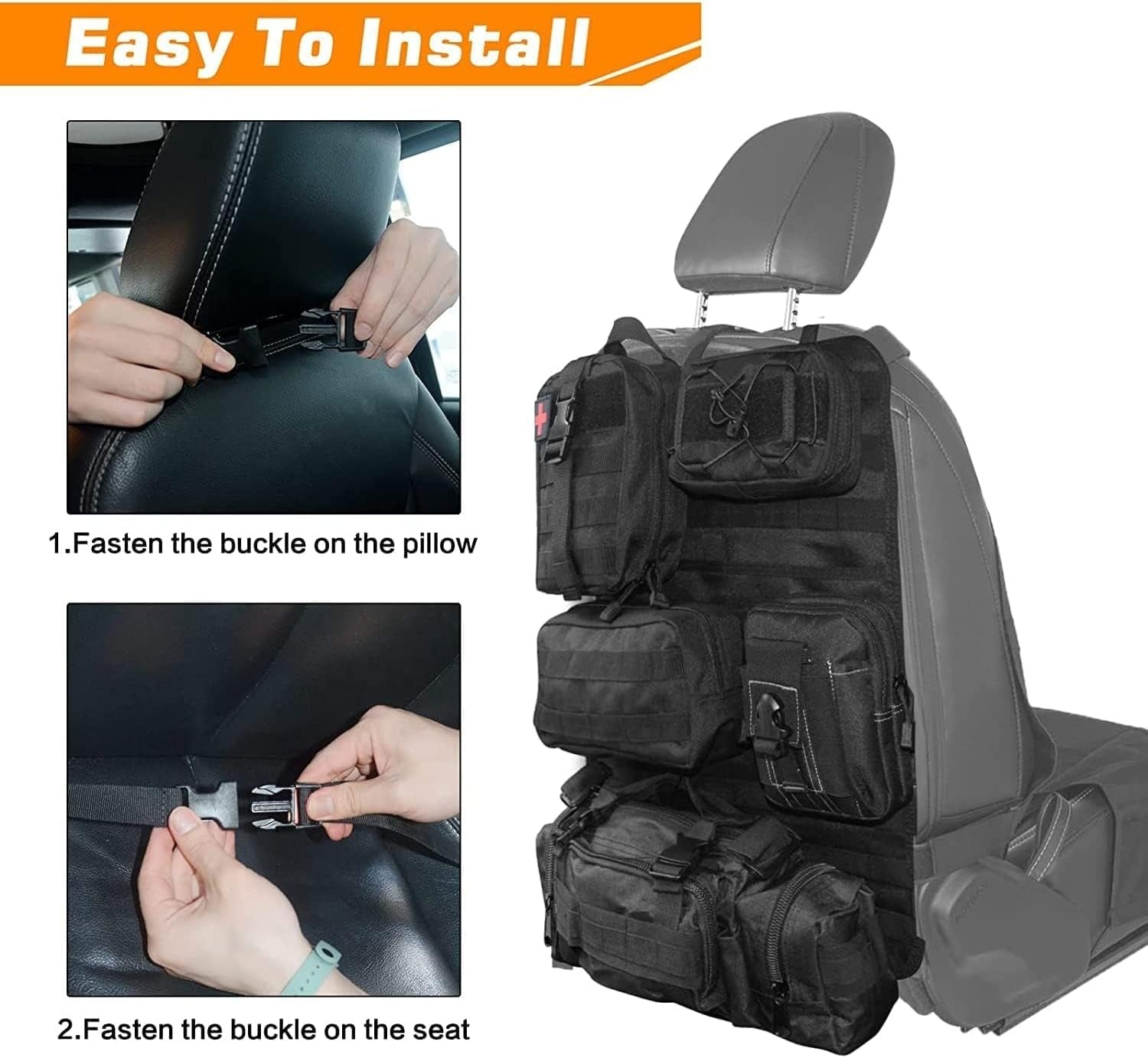 Easy To Install

1.Fasten the buckle on the pillow

2.Fasten the buckle on the seat